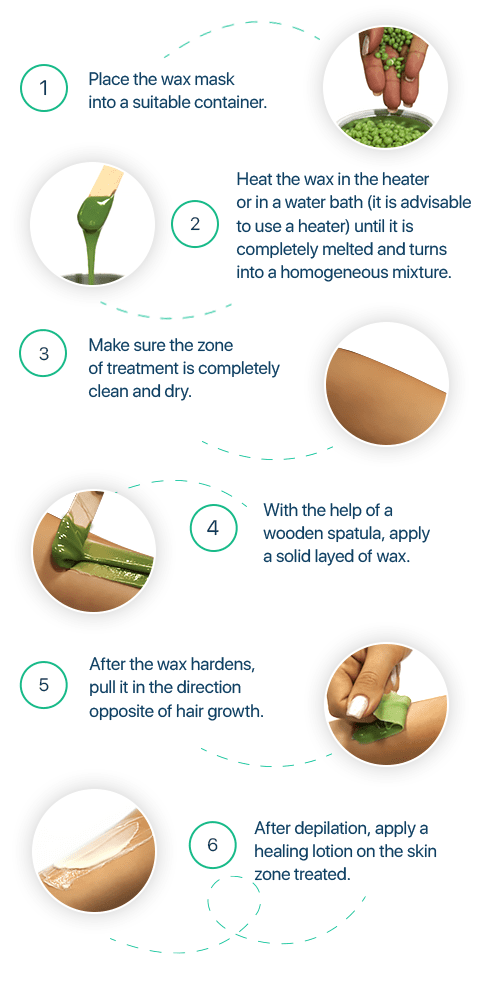 1
Place the wax mask into a suitable container.

2
Heat the wax in the heater or in a water bath (it is advisable to use a heater) until it is completely melted and turns into a homogeneous mixture.

3
Make sure the zone of treatment is completely clean and dry.

4
With the help of a wooden spatula, apply a solid layed of wax.

5
After the wax hardens, pull it in the direction opposite of hair growth.

6
After depilation, apply a healing lotion on the skin zone treated.