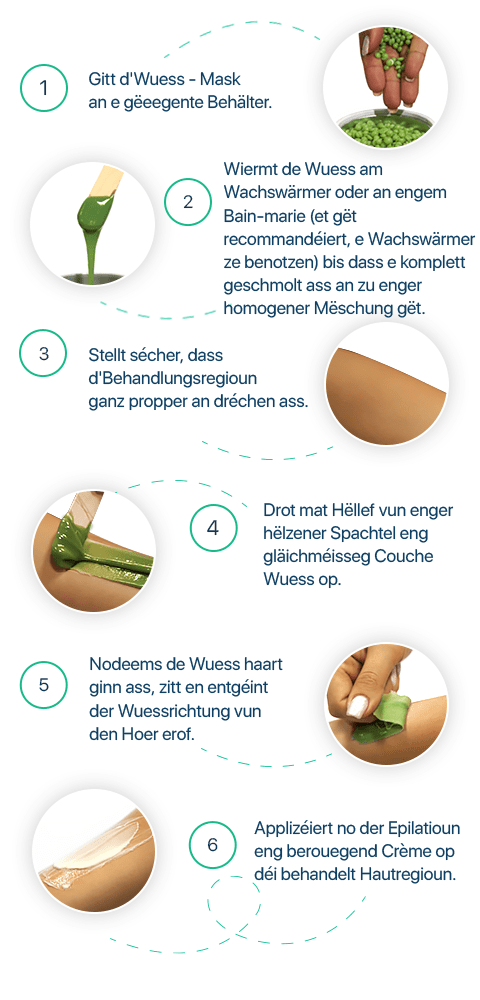 1

Gitt d'Wuess - Mask an e gëeegente Behälter.

2

Wiermt de Wuess am Wachswärmer oder an engem Bain-marie (et gët recommandéiert, e Wachswärmer ze benotzen) bis dass e komplett geschmolt ass an zu enger homogener Mëschung gët.

3

Stellt sécher, dass d'Behandlungsregioun ganz propper an dréchen ass.

4

Drot mat Hëllef vun enger hëlzener Spachtel eng gläichméisseg Couche Wuess op.

5

Nodeems de Wuess haart ginn ass, zitt en entgéint der Wuessrichtung vun den Hoer erof.

6

Applizéiert no der Epilatioun eng berouegend Crème op déi behandelt Hautregioun.