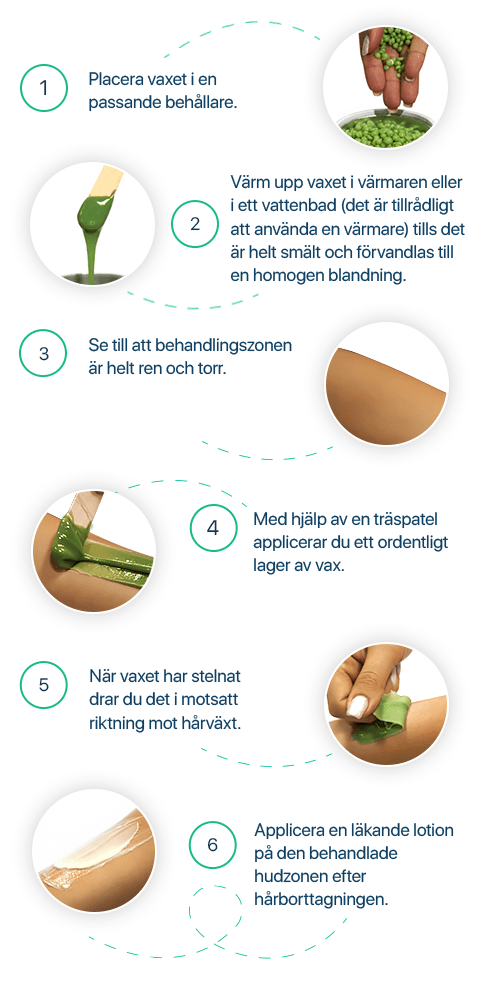 1

Placera vaxet i en passande behållare.

2

Värm upp vaxet i värmaren eller i ett vattenbad (det är tillrådligt att använda en värmare) tills det är helt smält och förvandlas till en homogen blandning.

3

Se till att behandlingszonen är helt ren och torr.

4

Med hjälp av en träspatel applicerar du ett ordentligt lager av vax.

5

När vaxet har stelnat drar du det i motsatt riktning mot hårväxt.

6

Applicera en läkande lotion på den behandlade hudzonen efter hårborttagningen.